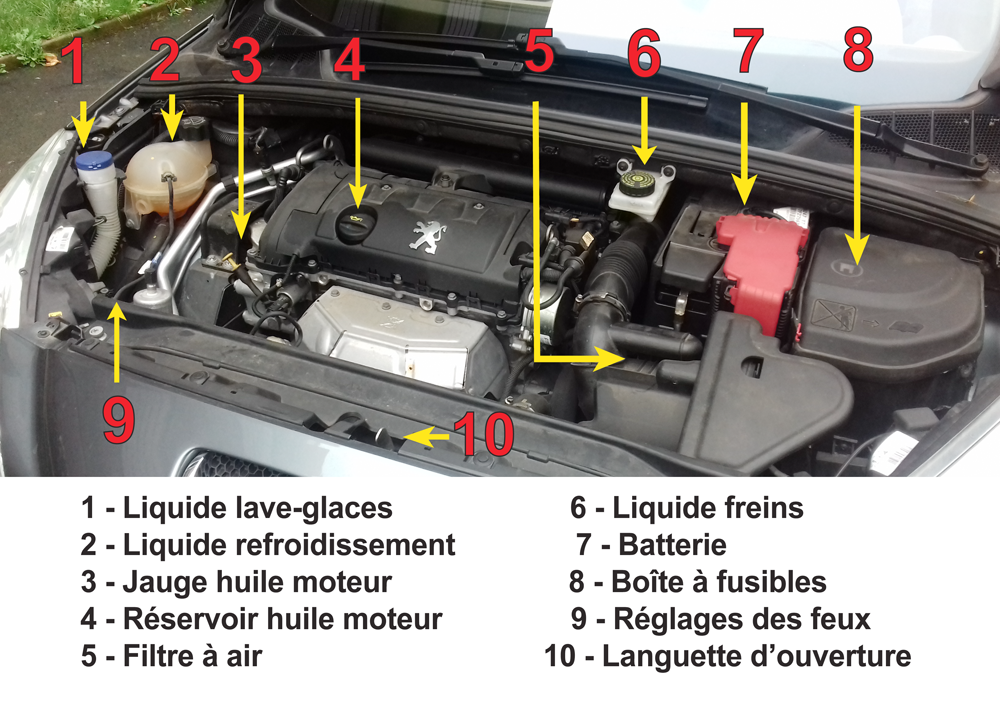 1
2
3
4
5
6
7
8
9
10

1 - Liquide lave-glaces
2 - Liquide refroidissement
3 - Jauge huile moteur
4 - Réservoir huile moteur
5 - Filtre à air

6 - Liquide freins
7 - Batterie
8 - Boîte à fusibles
9 - Réglages des feux
10 - Languette d'ouverture