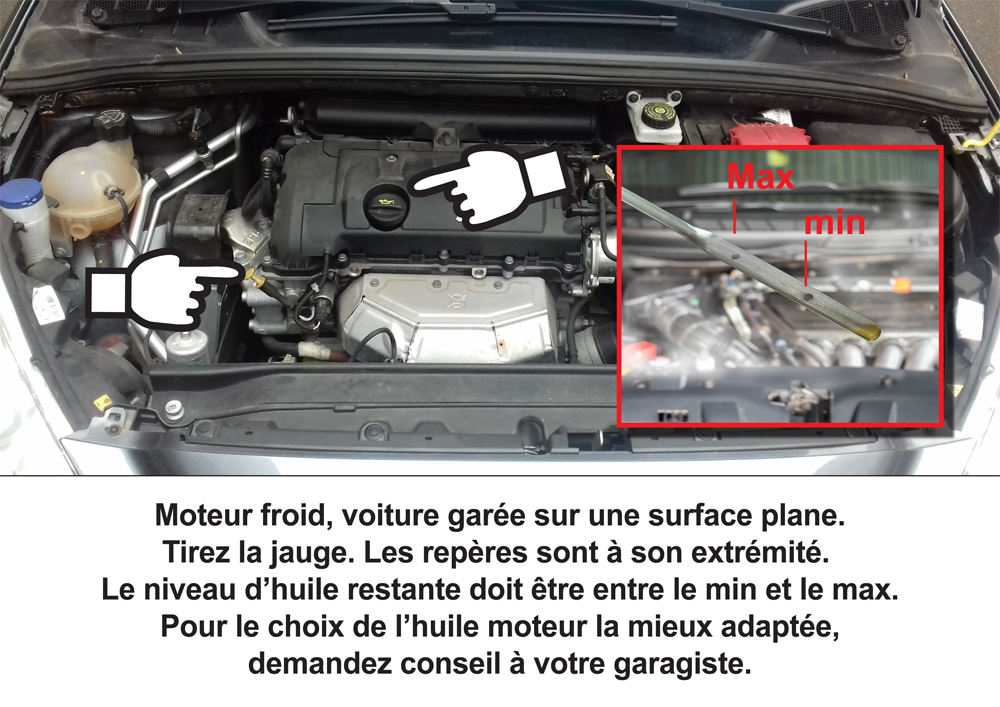 Max
min

Moteur froid, voiture garée sur une surface plane.
Tirez la jauge. Les repères sont à son extrémité.
Le niveau d'huile restante doit être entre le min et le max.
Pour le choix de l'huile moteur la mieux adaptée,
demandez conseil à votre garagiste.